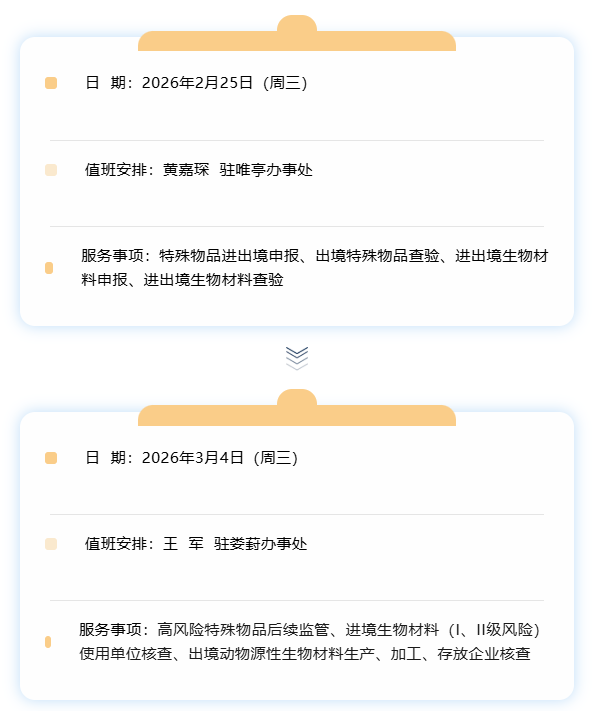 日 期：2026年2月25日（周三）

值班安排：黄嘉琛 驻唯亭办事处

服务事项：特殊物品进出境申报、出境特殊物品查验、进出境生物材料申报、进出境生物材料查验

日 期：2026年3月4日（周三）

值班安排：王 军 驻娄葑办事处

服务事项：高风险特殊物品后续监管、进境生物材料（I、II级风险）使用单位核查、出境动物源性生物材料生产、加工、存放企业核查