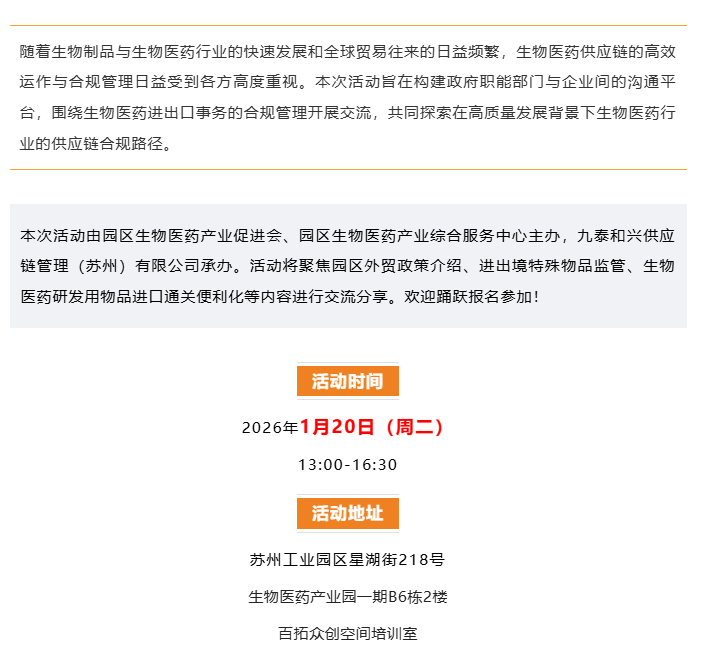 随着生物制品与生物医药行业的快速发展和全球贸易往来的日益频繁，生物医药供应链的高效运作与合规管理日益受到各方高度重视。本次活动旨在构建政府职能部门与企业间的沟通平台，围绕生物医药进出口事务的合规管理开展交流，共同探索在高质量发展背景下生物医药行业的供应链合规路径。

本次活动由园区生物医药产业促进会、园区生物医药产业综合服务中心主办，九泰和兴供应链管理（苏州）有限公司承办。活动将聚焦园区外贸政策介绍、进出境特殊物品监管、生物医药研发用物品进口通关便利化等内容进行交流分享。欢迎踊跃报名参加！

活动时间

2026年1月20日（周二）

13:00-16:30

活动地址

苏州工业园区星湖街218号

生物医药产业园一期B6栋2楼

百拓众创空间培训室