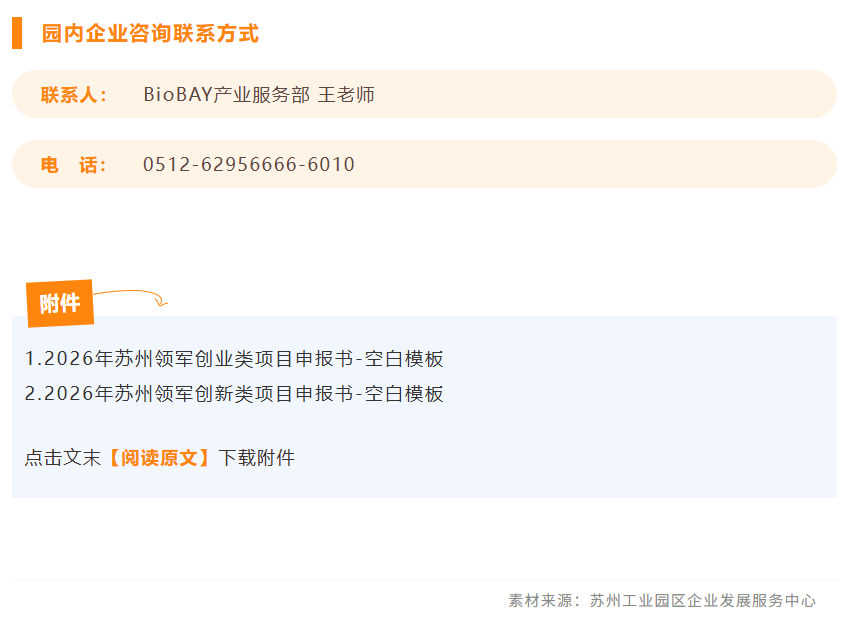 园内企业咨询联系方式

联系人： BioBAY产业服务部 王老师

电 话： 0512-62956666-6010

附件

1.2026年苏州领军创业类项目申报书-空白模板
2.2026年苏州领军创新类项目申报书-空白模板

点击文末【阅读原文】下载附件

素材来源：苏州工业园区企业发展服务中心